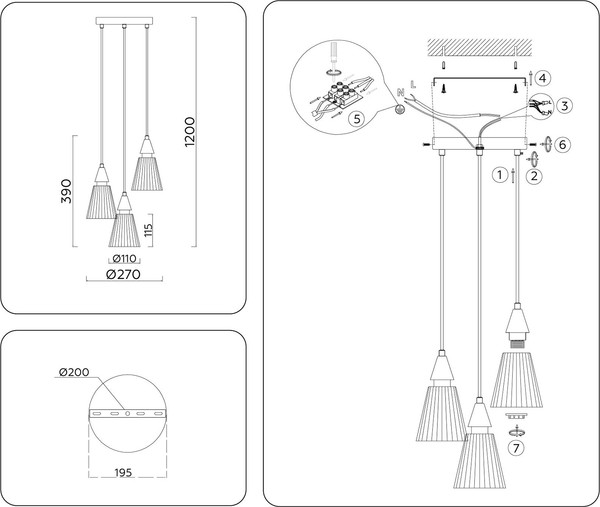 1200
390
115
Ø110
Ø270

Ø200
195

N L
4
3
5
6
1
2
7