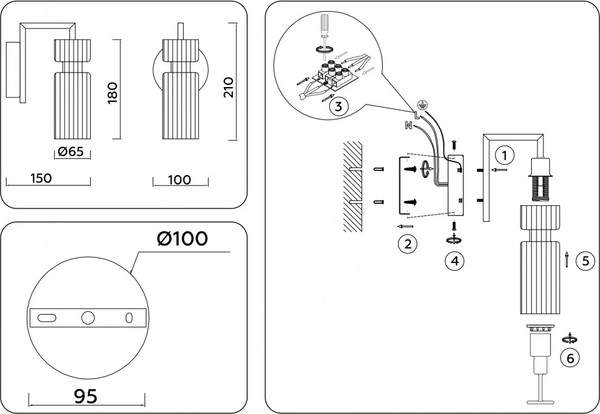 180
Ø65
150
210
100
Ø100
95
3
L
N
1
2
4
5
6