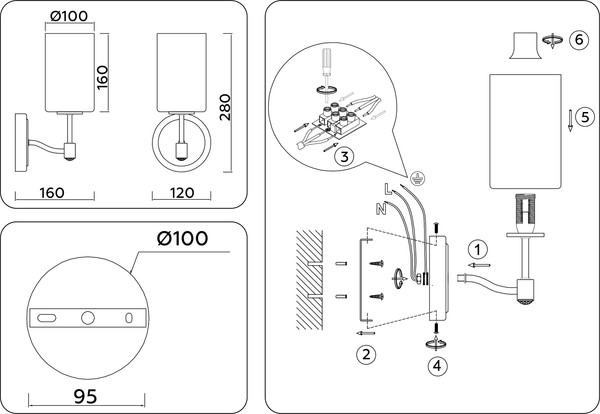 Ø100
160
280
160
120

Ø100
95

6
5
3
L
N
1
2
4