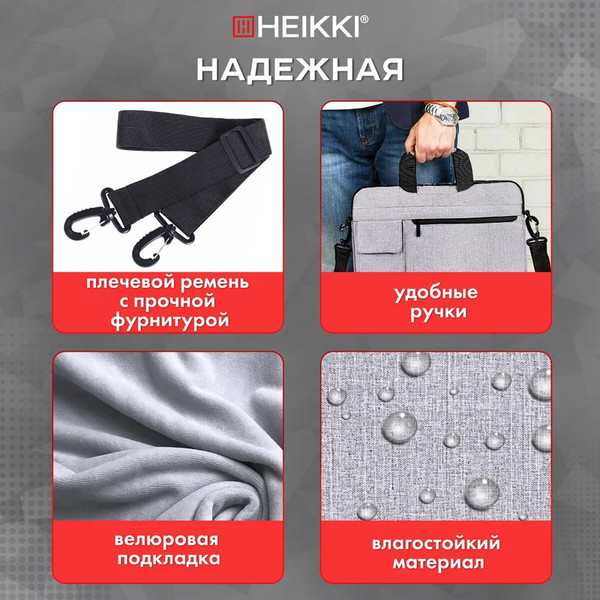 HEIKKI®

НАДЕЖНАЯ

плечевой ремень с прочной фурнитурой

удобные ручки

велюровая подкладка

влагостойкий материал