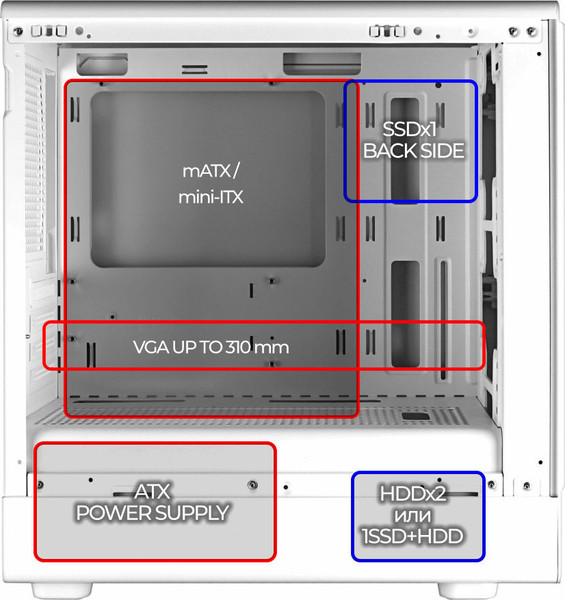 mATX /
mini-ITX

SSDx1
BACK SIDE

VGA UP TO 310 mm

ATX
POWER SUPPLY

HDDx2
или
1SSD+HDD