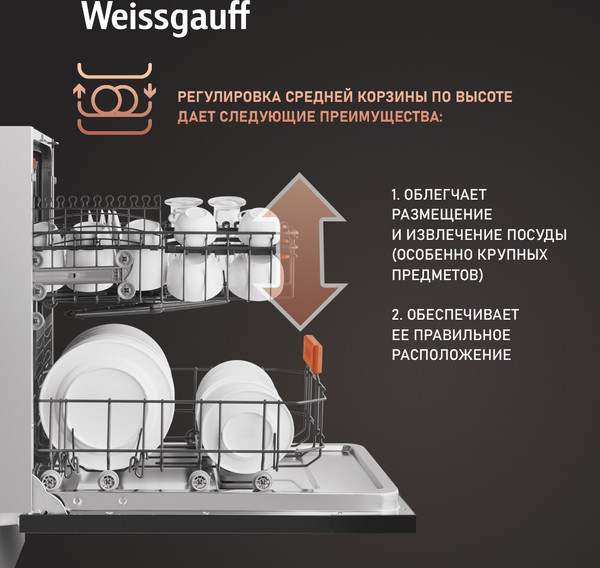 Weissgauff

РЕГУЛИРОВКА СРЕДНЕЙ КОРЗИНЫ ПО ВЫСОТЕ ДАЕТ СЛЕДУЮЩИЕ ПРЕИМУЩЕСТВА:

1. ОБЛЕГЧАЕТ РАЗМЕЩЕНИЕ И ИЗВЛЕЧЕНИЕ ПОСУДЫ (ОСОБЕННО КРУПНЫХ ПРЕДМЕТОВ)

2. ОБЕСПЕЧИВАЕТ ЕЕ ПРАВИЛЬНОЕ РАСПОЛОЖЕНИЕ