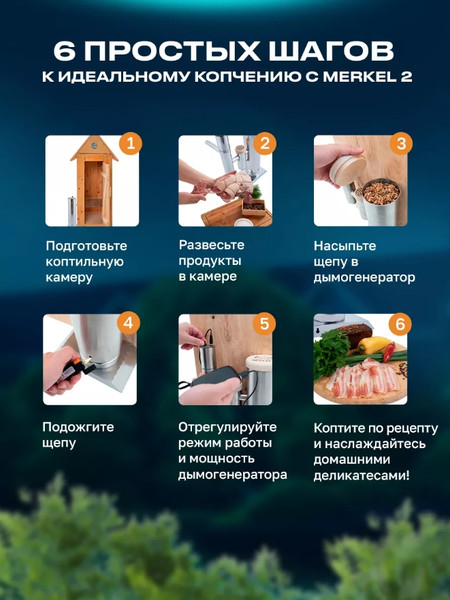 6 ПРОСТЫХ ШАГОВ
К ИДЕАЛЬНОМУ КОПЧЕНИЮ С MERKEL 2

1
Подготовьте коптильную камеру

2
Развесьте продукты в камере

3
Насыпьте щепу в дымогенератор

4
Подожгите щепу

5
Отрегулируйте режим работы и мощность дымогенератора

6
Коптите по рецепту и наслаждайтесь домашними деликатесами!