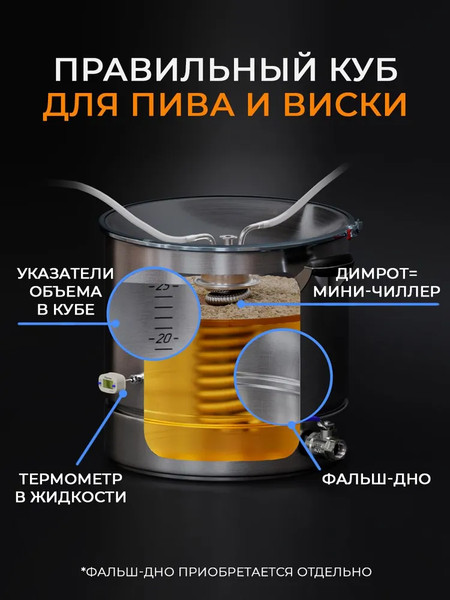 ПРАВИЛЬНЫЙ КУБ
ДЛЯ ПИВА И ВИСКИ

УКАЗАТЕЛИ ОБЪЕМА В КУБЕ

25
20

ДИМРОТ= МИНИ-ЧИЛЛЕР

ТЕРМОМЕТР В ЖИДКОСТИ

ФАЛЬШ-ДНО

*ФАЛЬШ-ДНО ПРИОБРЕТАЕТСЯ ОТДЕЛЬНО