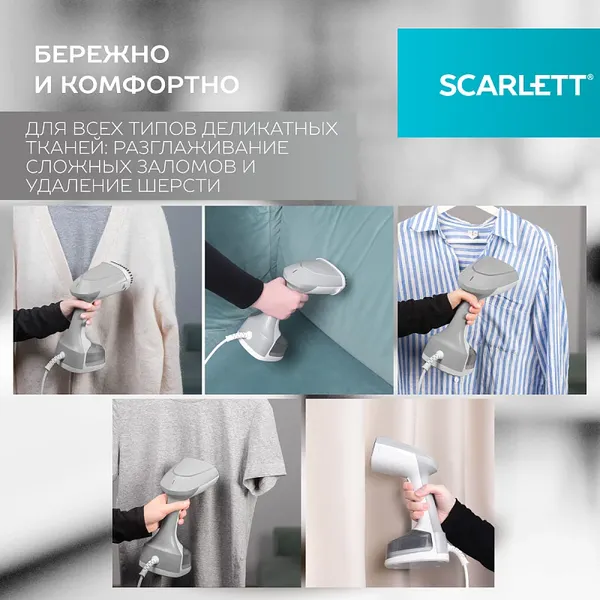 БЕРЕЖНО
И КОМФОРТНО

SCARLETT®

ДЛЯ ВСЕХ ТИПОВ ДЕЛИКАТНЫХ ТКАНЕЙ: РАЗГЛАЖИВАНИЕ СЛОЖНЫХ ЗАЛОМОВ И УДАЛЕНИЕ ШЕРСТИ