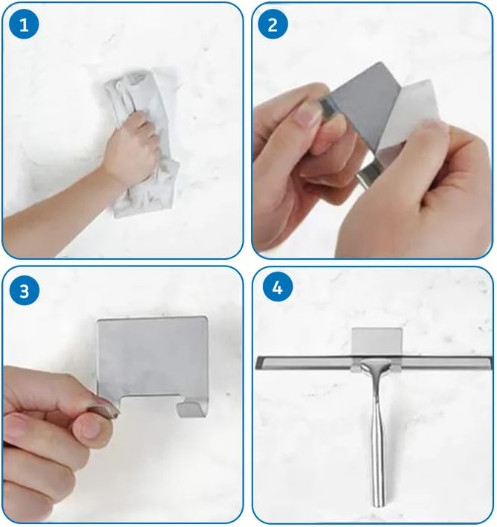 1

2

3

4