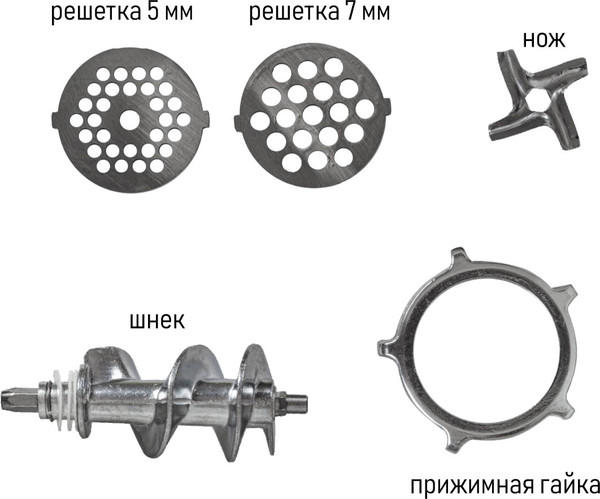 решетка 5 мм

решетка 7 мм

нож

шнек

прижимная гайка