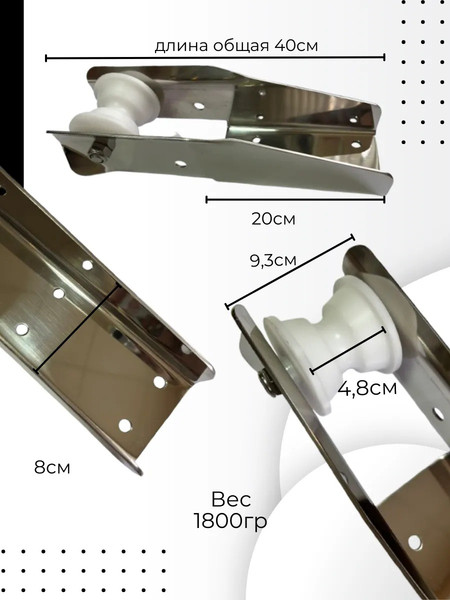 длина общая 40см

20см

9,3см

4,8см

8см

Вес
1800гр