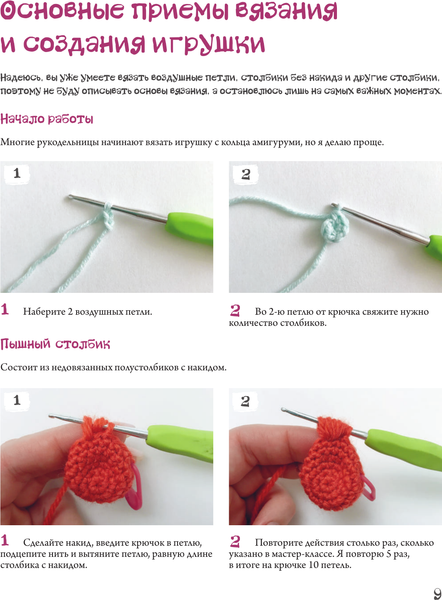 Основные приемы вязания и создания игрушки

Надеюсь, вы уже умеете вязать воздушные петли, столбики без накида и другие столбики, поэтому не буду описывать основы вязания, а остановлюсь лишь на самых важных моментах.

Начало работы

Многие рукодельницы начинают вязать игрушку с кольца амигуруми, но я делаю проще.

1

2

1 Наберите 2 воздушных петли.

2 Во 2-ю петлю от крючка свяжите нужно количество столбиков.

Пышный столбик

Состоит из недовязанных полустолбиков с накидом.

1

2

1 Сделайте накид, введите крючок в петлю, подцепите нить и вытяните петлю, равную длине столбика с накидом.

2 Повторите действия столько раз, сколько указано в мастер-классе. Я повторю 5 раз, в итоге на крючке 10 петель.

9