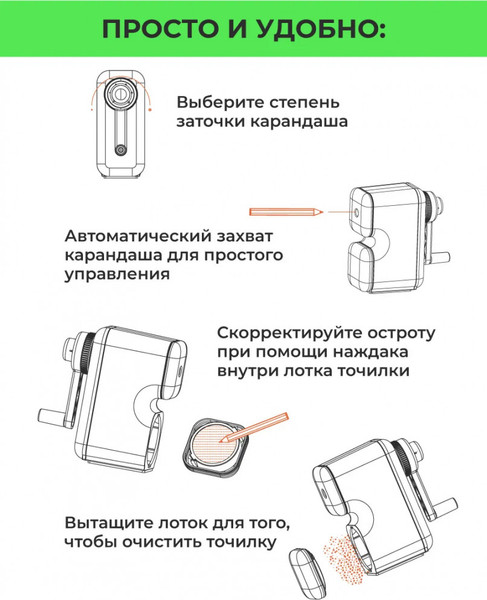 ПРОСТО И УДОБНО:

Выберите степень заточки карандаша

Автоматический захват карандаша для простого управления

Скорректируйте остроту при помощи наждака внутри лотка точилки

Вытащите лоток для того, чтобы очистить точилку