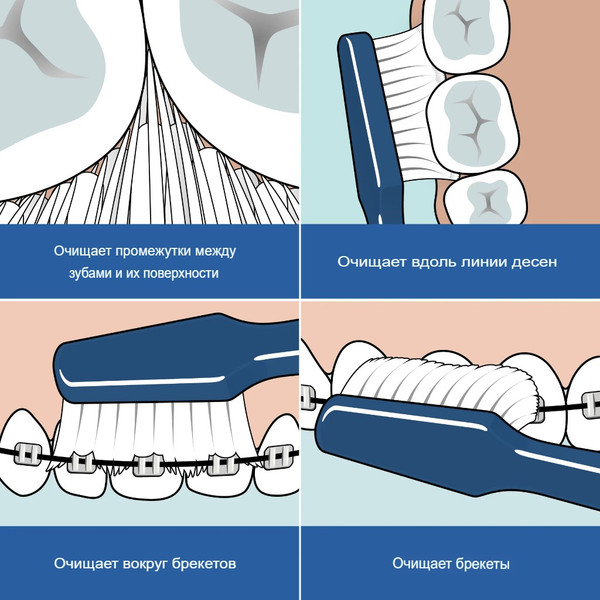 Очищает промежутки между зубами и их поверхности

Очищает вдоль линии десен

Очищает вокруг брекетов

Очищает брекеты