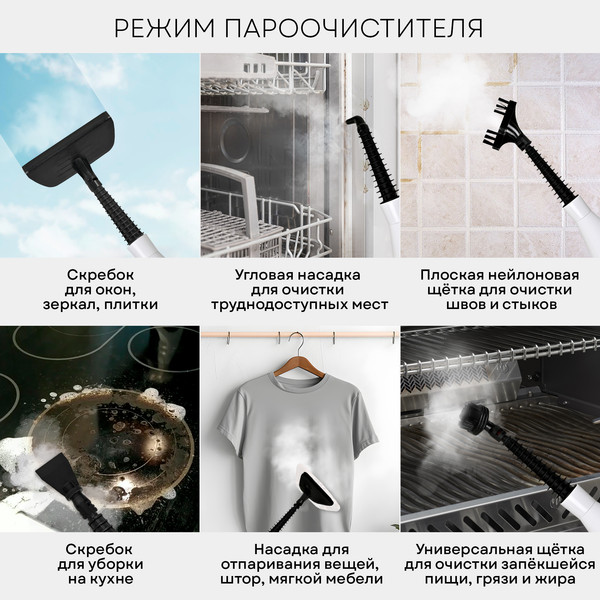 РЕЖИМ ПАРООЧИСТИТЕЛЯ

Скребок для окон, зеркал, плитки

Угловая насадка для очистки труднодоступных мест

Плоская нейлоновая щётка для очистки швов и стыков

Скребок для уборки на кухне

Насадка для отпаривания вещей, штор, мягкой мебели

Универсальная щётка для очистки запёкшейся пищи, грязи и жира