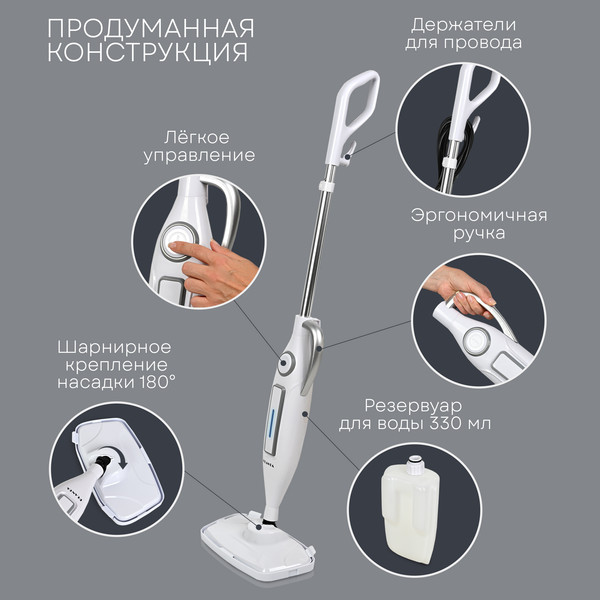 ПРОДУМАННАЯ КОНСТРУКЦИЯ

Держатели для провода

Лёгкое управление

Эргономичная ручка

Шарнирное крепление насадки 180°

Резервуар для воды 330 мл