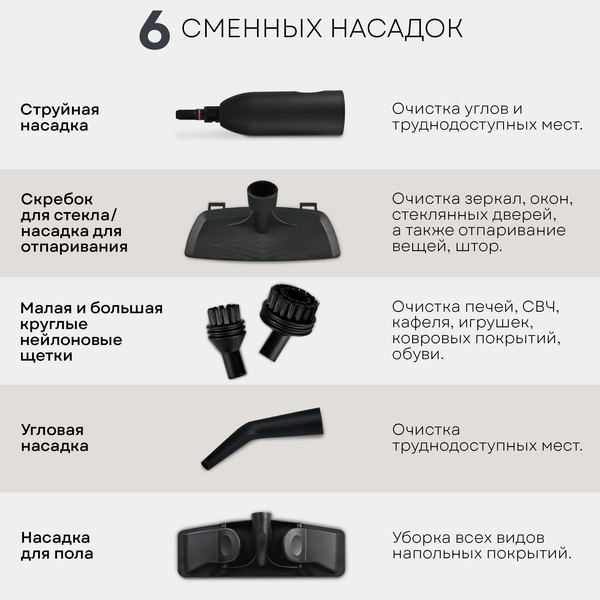 6 СМЕННЫХ НАСАДОК

Струйная насадка

Очистка углов и труднодоступных мест.

Скребок для стекла/ насадка для отпаривания

Очистка зеркал, окон, стеклянных дверей, а также отпаривание вещей, штор.

Малая и большая круглые нейлоновые щетки

Очистка печей, СВЧ, кафеля, игрушек, ковровых покрытий, обуви.

Угловая насадка

Очистка труднодоступных мест.

Насадка для пола

Уборка всех видов напольных покрытий.