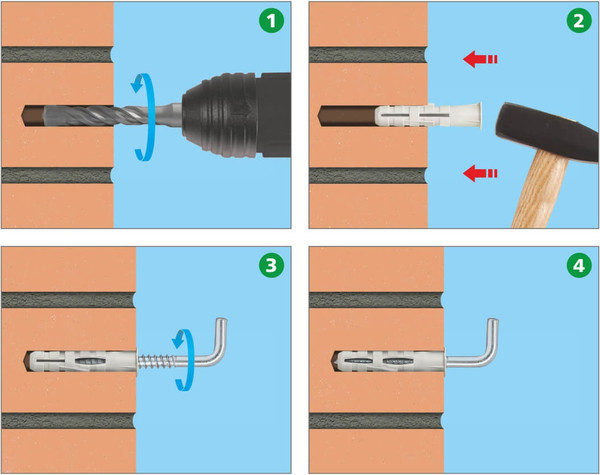 1

2

3

4