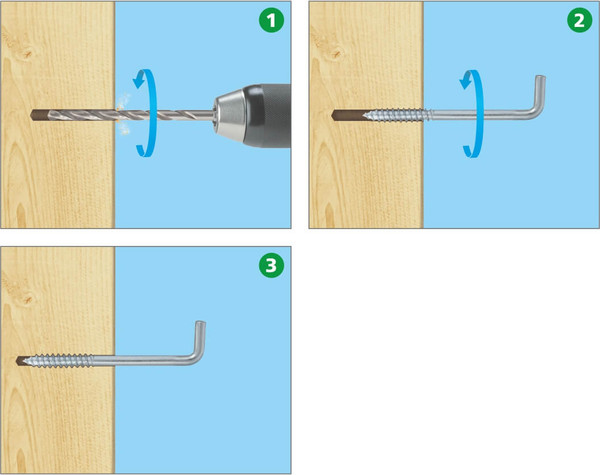 1

2

3