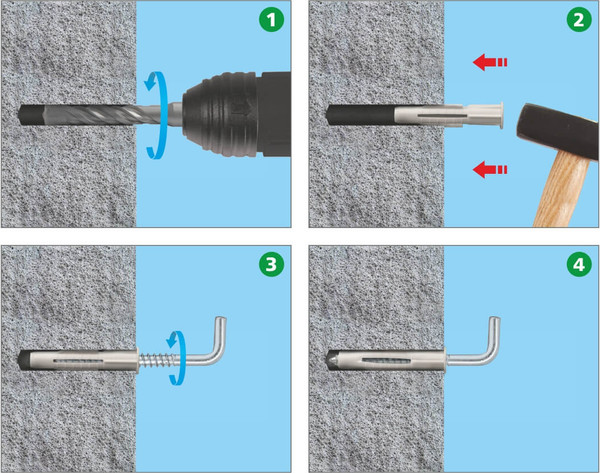 1

2

3

4