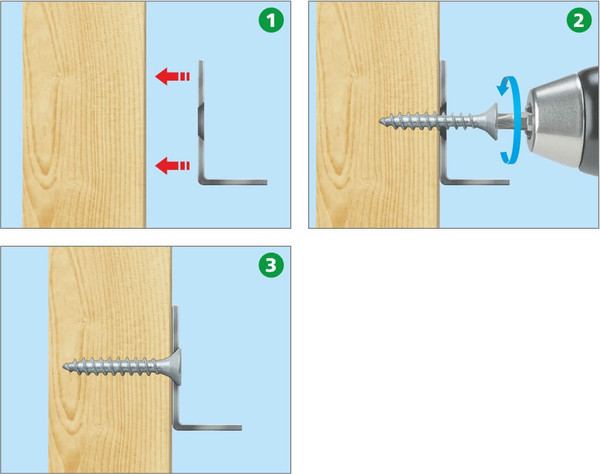 1

2

3