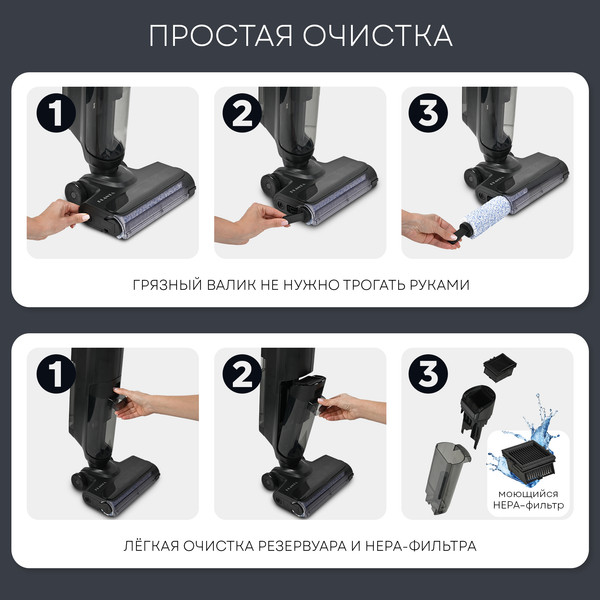 ПРОСТАЯ ОЧИСТКА

1

2

3

ГРЯЗНЫЙ ВАЛИК НЕ НУЖНО ТРОГАТЬ РУКАМИ

1

2

3

моющийся HEPA-фильтр

ЛЁГКАЯ ОЧИСТКА РЕЗЕРВУАРА И HEPA-ФИЛЬТРА