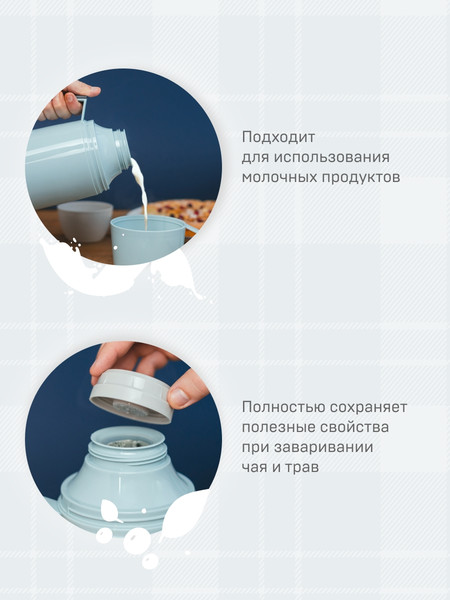 Подходит для использования молочных продуктов

Полностью сохраняет полезные свойства при заваривании чая и трав