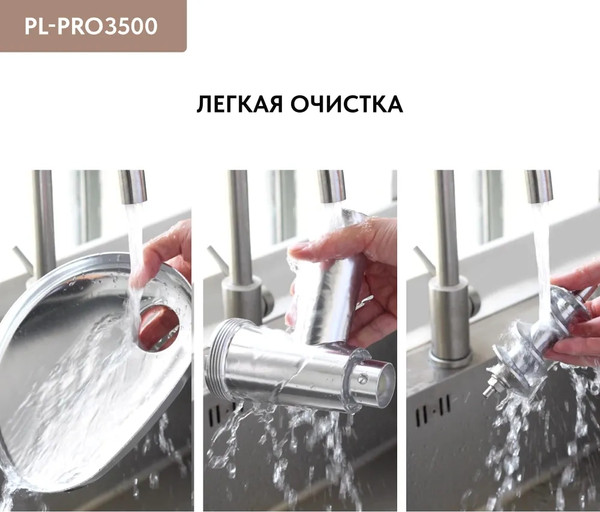 PL-PRO3500

ЛЕГКАЯ ОЧИСТКА