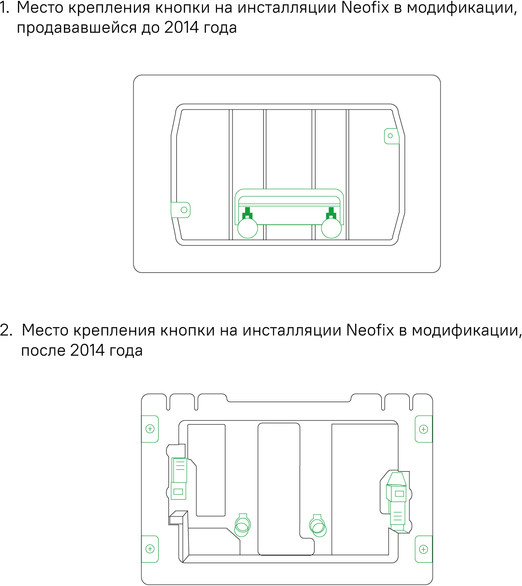 1. Место крепления кнопки на инсталляции Neofix в модификации, продававшейся до 2014 года

2. Место крепления кнопки на инсталляции Neofix в модификации, после 2014 года