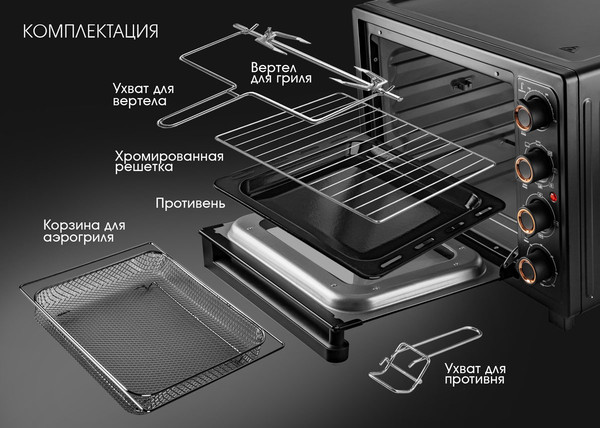 КОМПЛЕКТАЦИЯ

Вертел для гриля

Ухват для вертела

Хромированная решетка

Противень

Корзина для аэрогриля

Ухват для противня