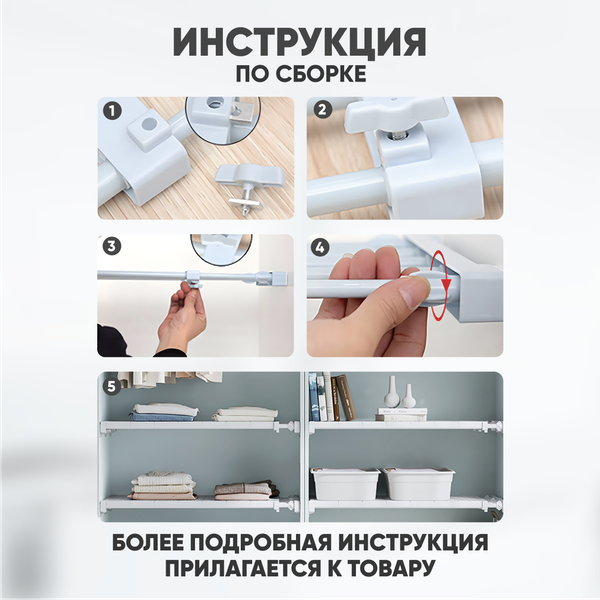 ИНСТРУКЦИЯ
ПО СБОРКЕ

1

2

3

4

5

БОЛЕЕ ПОДРОБНАЯ ИНСТРУКЦИЯ ПРИЛАГАЕТСЯ К ТОВАРУ