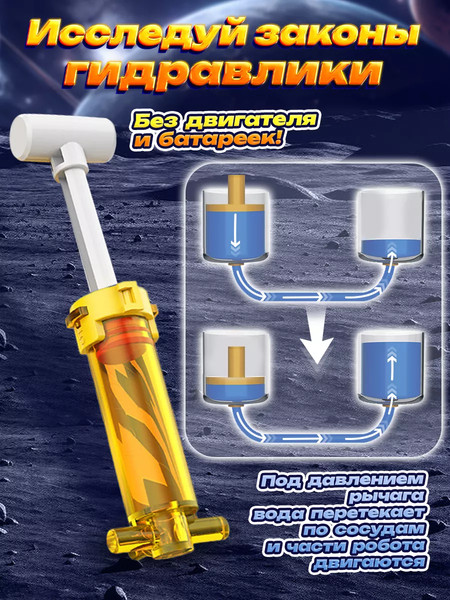 Исследуй законы гидравлики

Без двигателя и батареек!

Под давлением рычага вода перетекает по сосудам и части робота двигаются