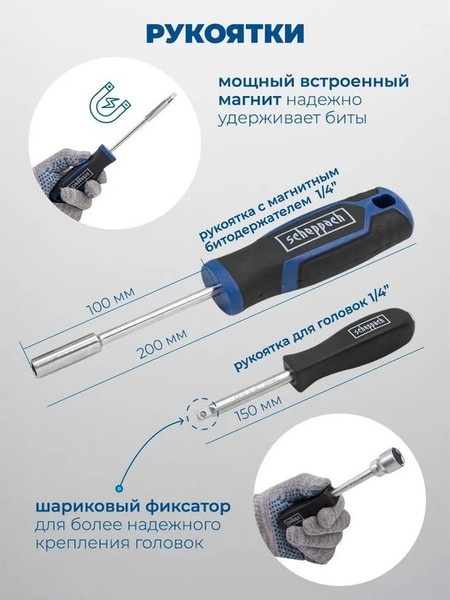 РУКОЯТКИ

мощный встроенный магнит надежно удерживает биты

scheppach

рукоятка с магнитным битодержателем 1/4"

scheppach

100 мм

200 мм

рукоятка для головок 1/4"

scheppach

150 мм

шариковый фиксатор для более надежного крепления головок

scheppach