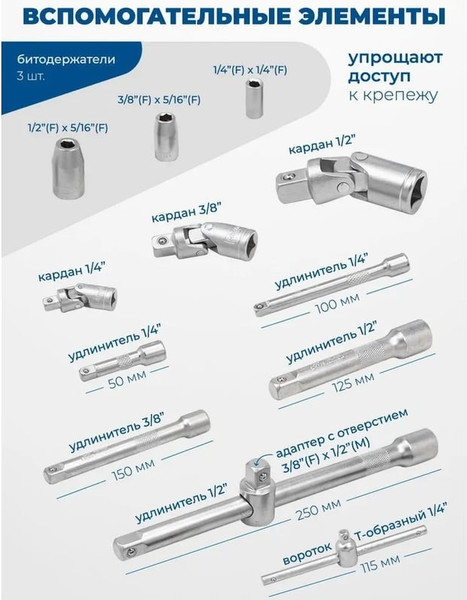 ВСПОМОГАТЕЛЬНЫЕ ЭЛЕМЕНТЫ

битодержатели
3 шт.

упрощают доступ к крепежу

1/4"(F) x 1/4"(F)

3/8"(F) x 5/16"(F)

1/2"(F) x 5/16"(F)

кардан 1/2"

кардан 3/8"

кардан 1/4"

удлинитель 1/4"
100 мм

удлинитель 1/4"
50 мм

удлинитель 1/2"
125 мм

удлинитель 3/8"
150 мм

адаптер с отверстием
3/8"(F) x 1/2"(M)

удлинитель 1/2"
250 мм

вороток Т-образный 1/4"
115 мм