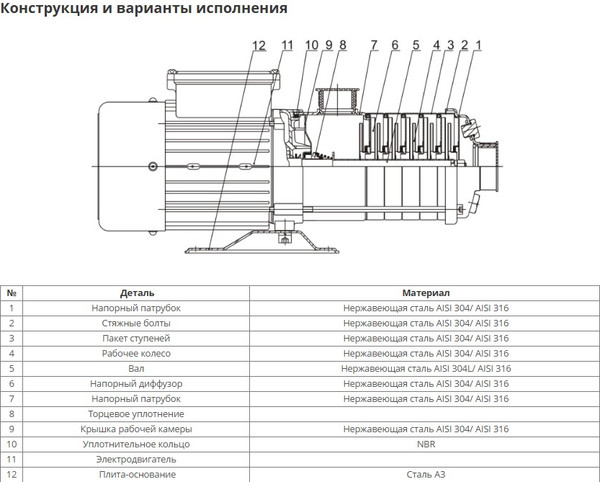 Конструкция и варианты исполнения

12 11 10 9 8 7 6 5 4 3 2 1

| № | Деталь | Материал |
|---|---|---|
| 1 | Напорный патрубок | Нержавеющая сталь AISI 304/ AISI 316 |
| 2 | Стяжные болты | Нержавеющая сталь AISI 304/ AISI 316 |
| 3 | Пакет ступеней | Нержавеющая сталь AISI 304/ AISI 316 |
| 4 | Рабочее колесо | Нержавеющая сталь AISI 304/ AISI 316 |
| 5 | Вал | Нержавеющая сталь AISI 304L/ AISI 316 |
| 6 | Напорный диффузор | Нержавеющая сталь AISI 304/ AISI 316 |
| 7 | Напорный патрубок | Нержавеющая сталь AISI 304/ AISI 316 |
| 8 | Торцевое уплотнение | |
| 9 | Крышка рабочей камеры | Нержавеющая сталь AISI 304/ AISI 316 |
| 10 | Уплотнительное кольцо | NBR |
| 11 | Электродвигатель | |
| 12 | Плита-основание | Сталь А3 |