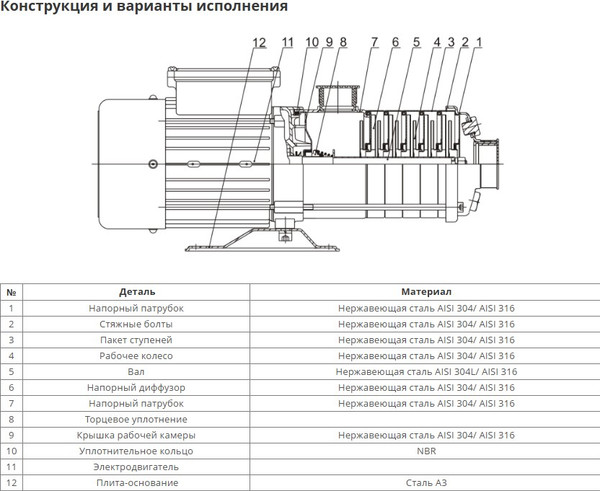 Конструкция и варианты исполнения

12 11 10 9 8 7 6 5 4 3 2 1

| № | Деталь | Материал |
|---|---|---|
| 1 | Напорный патрубок | Нержавеющая сталь AISI 304/ AISI 316 |
| 2 | Стяжные болты | Нержавеющая сталь AISI 304/ AISI 316 |
| 3 | Пакет ступеней | Нержавеющая сталь AISI 304/ AISI 316 |
| 4 | Рабочее колесо | Нержавеющая сталь AISI 304/ AISI 316 |
| 5 | Вал | Нержавеющая сталь AISI 304L/ AISI 316 |
| 6 | Напорный диффузор | Нержавеющая сталь AISI 304/ AISI 316 |
| 7 | Напорный патрубок | Нержавеющая сталь AISI 304/ AISI 316 |
| 8 | Торцевое уплотнение | |
| 9 | Крышка рабочей камеры | Нержавеющая сталь AISI 304/ AISI 316 |
| 10 | Уплотнительное кольцо | NBR |
| 11 | Электродвигатель | |
| 12 | Плита-основание | Сталь А3 |