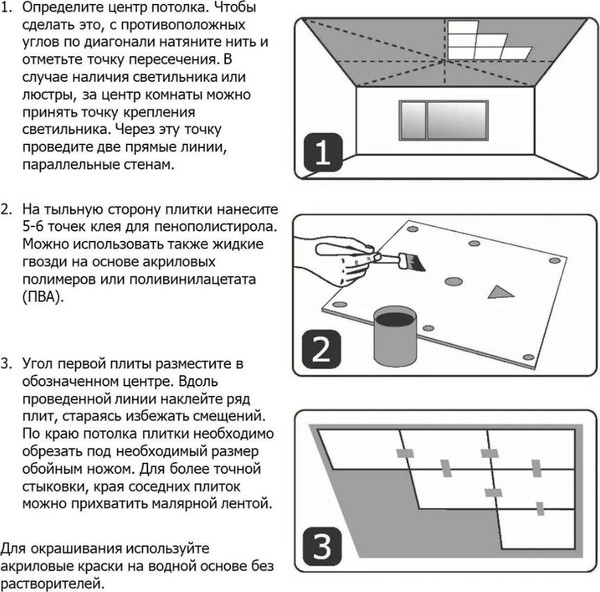 1. Определите центр потолка. Чтобы сделать это, с противоположных углов по диагонали натяните нить и отметьте точку пересечения. В случае наличия светильника или люстры, за центр комнаты можно принять точку крепления светильника. Через эту точку проведите две прямые линии, параллельные стенам.

1

2. На тыльную сторону плитки нанесите 5-6 точек клея для пенополистирола. Можно использовать также жидкие гвозди на основе акриловых полимеров или поливинилацетата (ПВА).

2

3. Угол первой плиты разместите в обозначенном центре. Вдоль проведенной линии наклейте ряд плит, стараясь избежать смещений. По краю потолка плитки необходимо обрезать под необходимый размер обойным ножом. Для более точной стыковки, края соседних плиток можно прихватить малярной лентой.

3

Для окрашивания используйте акриловые краски на водной основе без растворителей.