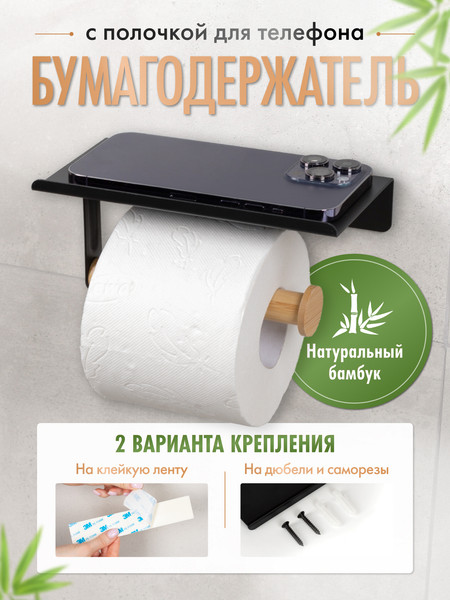 с полочкой для телефона

БУМАГОДЕРЖАТЕЛЬ

Натуральный бамбук

2 ВАРИАНТА КРЕПЛЕНИЯ

На клейкую ленту

На дюбели и саморезы

3M