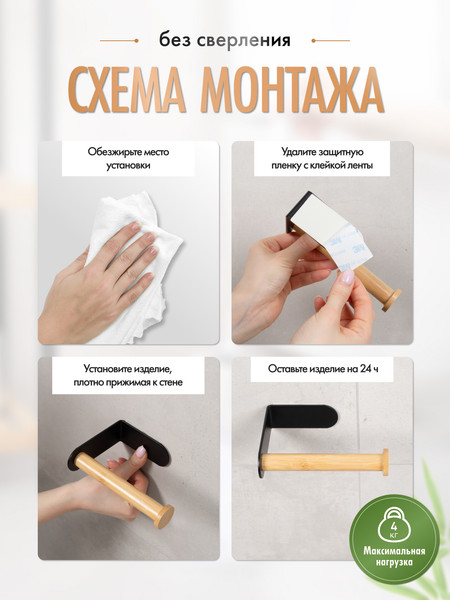 без сверления

СХЕМА МОНТАЖА

Обезжирьте место установки

Удалите защитную пленку с клейкой ленты

3M

Установите изделие, плотно прижимая к стене

Оставьте изделие на 24 ч

4 КГ

Максимальная нагрузка