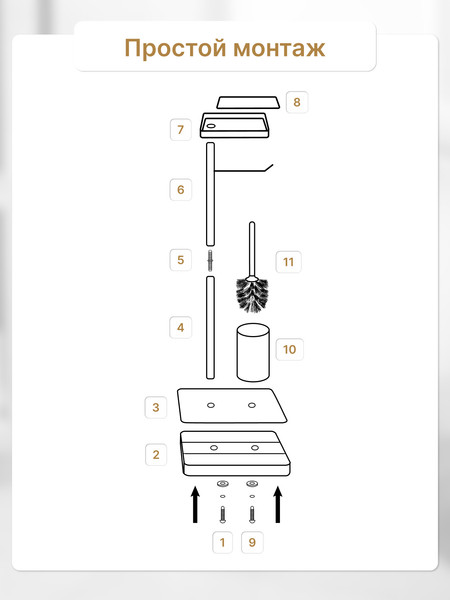 Простой монтаж

8

7

6

5

11

4

10

3

2

1

9