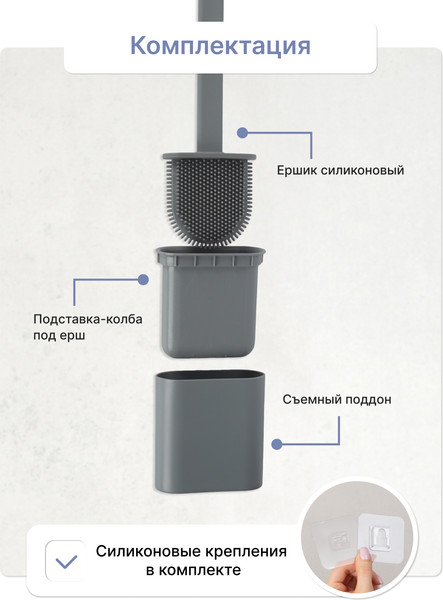 Комплектация

Ершик силиконовый

Подставка-колба под ерш

Съемный поддон

Силиконовые крепления в комплекте