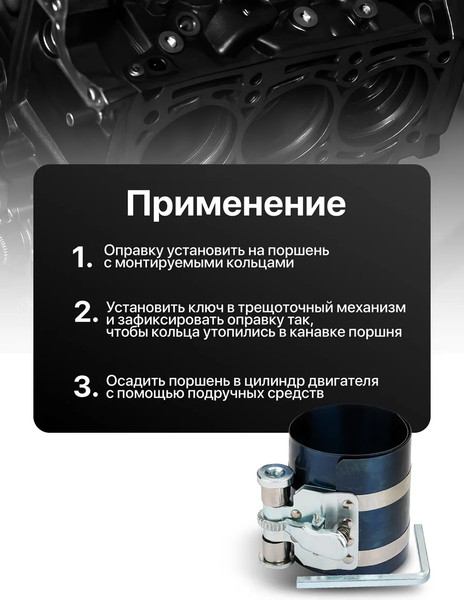 Применение

1. Оправку установить на поршень с монтируемыми кольцами

2. Установить ключ в трещоточный механизм и зафиксировать оправку так, чтобы кольца утопились в канавке поршня

3. Осадить поршень в цилиндр двигателя с помощью подручных средств