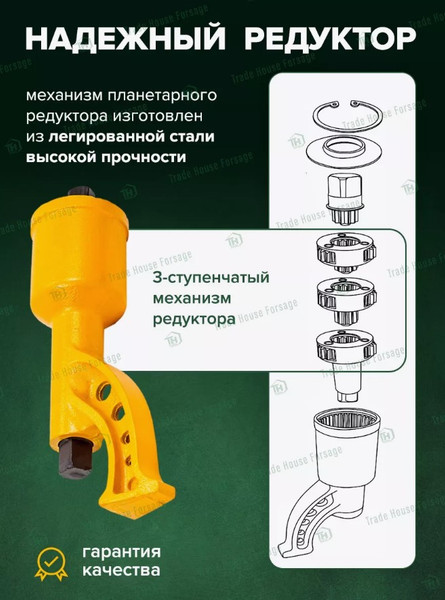 НАДЕЖНЫЙ РЕДУКТОР

механизм планетарного редуктора изготовлен из легированной стали высокой прочности

3-ступенчатый механизм редуктора

гарантия качества

Trade House Forsage