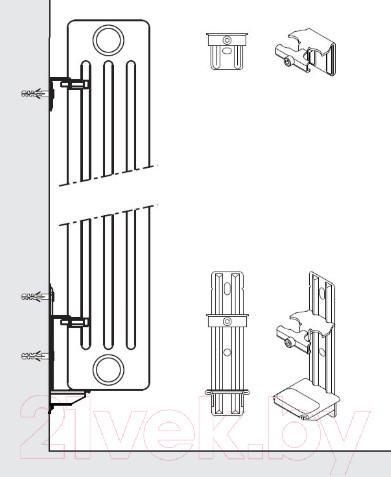 21vek.by