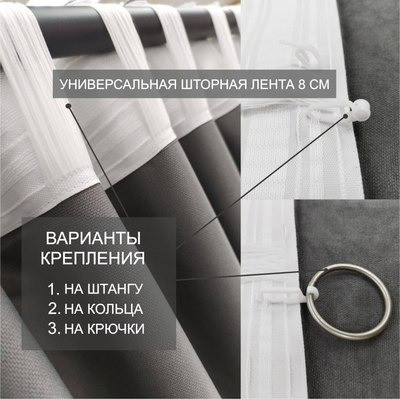 УНИВЕРСАЛЬНАЯ ШТОРНАЯ ЛЕНТА 8 СМ

ВАРИАНТЫ КРЕПЛЕНИЯ

1. НА ШТАНГУ
2. НА КОЛЬЦА
3. НА КРЮЧКИ