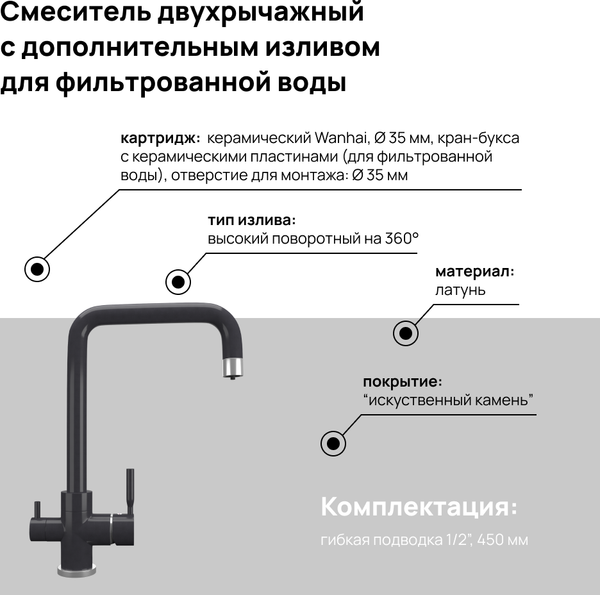 Смеситель двухрычажный с дополнительным изливом для фильтрованной воды

картридж: керамический Wanhai, Ø 35 мм, кран-букса с керамическими пластинами (для фильтрованной воды), отверстие для монтажа: Ø 35 мм

тип излива:
высокий поворотный на 360°

материал:
латунь

покрытие:
“искуственный камень”

Комплектация:
гибкая подводка 1/2”, 450 мм