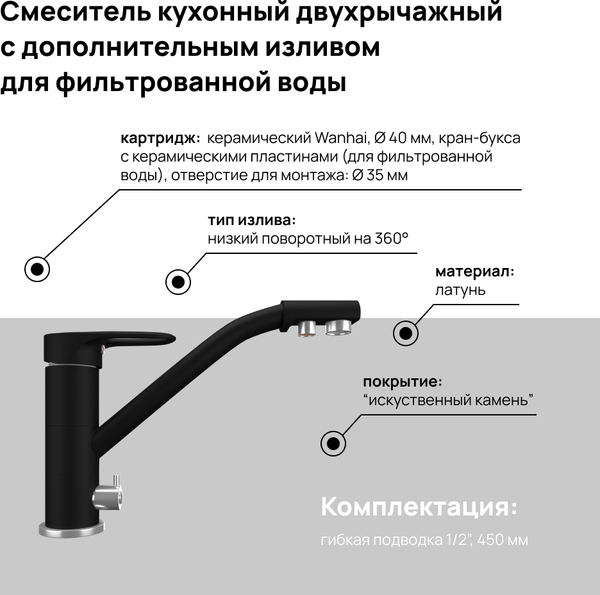 Смеситель кухонный двухрычажный с дополнительным изливом для фильтрованной воды

картридж: керамический Wanhai, Ø 40 мм, кран-букса с керамическими пластинами (для фильтрованной воды), отверстие для монтажа: Ø 35 мм

тип излива:
низкий поворотный на 360°

материал:
латунь

покрытие:
“искуственный камень”

Комплектация:
гибкая подводка 1/2”, 450 мм