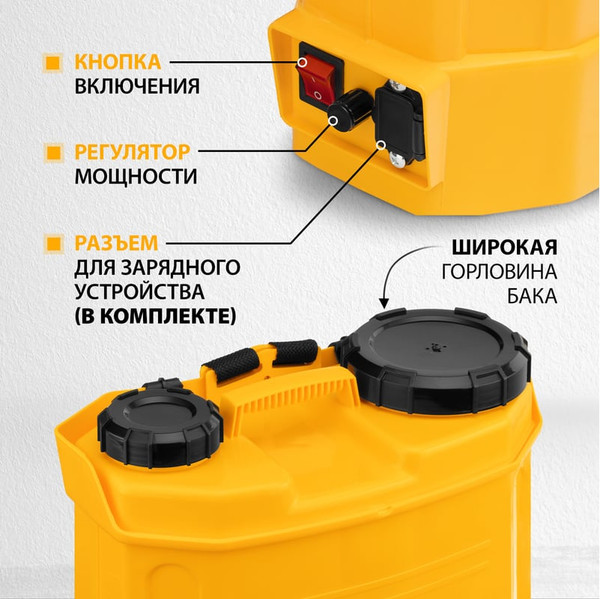 КНОПКА
ВКЛЮЧЕНИЯ

РЕГУЛЯТОР
МОЩНОСТИ

РАЗЪЕМ
ДЛЯ ЗАРЯДНОГО
УСТРОЙСТВА
(В КОМПЛЕКТЕ)

ШИРОКАЯ
ГОРЛОВИНА
БАКА