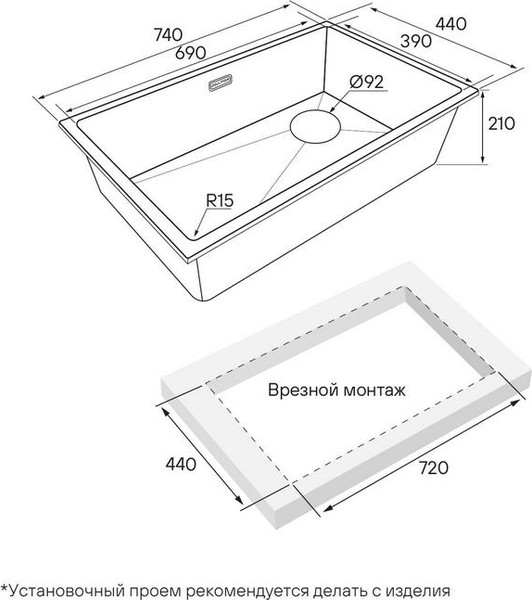 740
690
440
390
Ø92
210
R15
Врезной монтаж
440
720
*Установочный проем рекомендуется делать с изделия