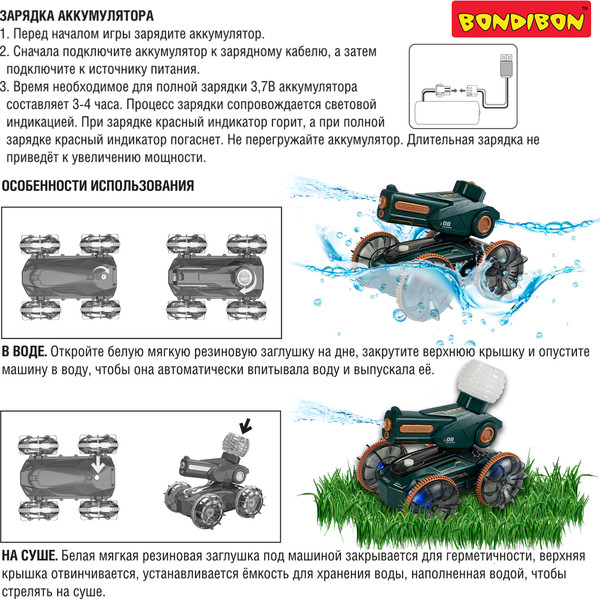 ЗАРЯДКА АККУМУЛЯТОРА

BONDIBON™

1. Перед началом игры зарядите аккумулятор.
2. Сначала подключите аккумулятор к зарядному кабелю, а затем подключите к источнику питания.
3. Время необходимое для полной зарядки 3,7В аккумулятора составляет 3-4 часа. Процесс зарядки сопровождается световой индикацией. При зарядке красный индикатор горит, а при полной зарядке красный индикатор погаснет. Не перегружайте аккумулятор. Длительная зарядка не приведёт к увеличению мощности.

ОСОБЕННОСТИ ИСПОЛЬЗОВАНИЯ

В ВОДЕ. Откройте белую мягкую резиновую заглушку на дне, закрутите верхнюю крышку и опустите машину в воду, чтобы она автоматически впитывала воду и выпускала её.

НА СУШЕ. Белая мягкая резиновая заглушка под машиной закрывается для герметичности, верхняя крышка отвинчивается, устанавливается ёмкость для хранения воды, наполненная водой, чтобы стрелять на суше.