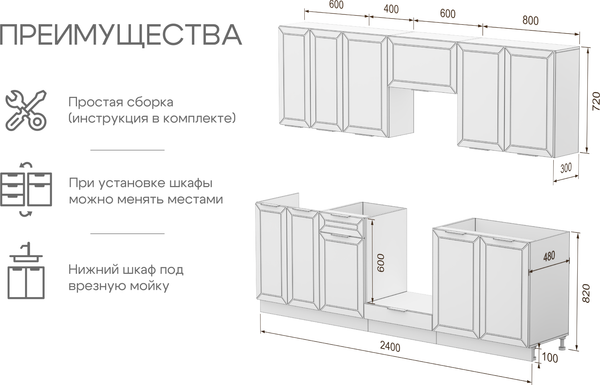 ПРЕИМУЩЕСТВА

Простая сборка (инструкция в комплекте)

При установке шкафы можно менять местами

Нижний шкаф под врезную мойку

600
400
600
800
720
300
600
480
820
2400
100