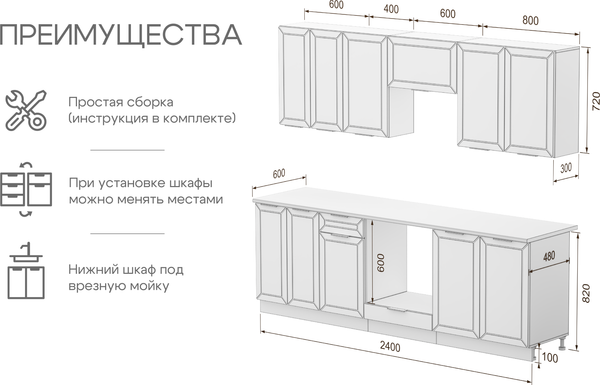 ПРЕИМУЩЕСТВА

Простая сборка (инструкция в комплекте)

При установке шкафы можно менять местами

Нижний шкаф под врезную мойку

600
400
600
800
720
300
600
600
480
820
2400
100