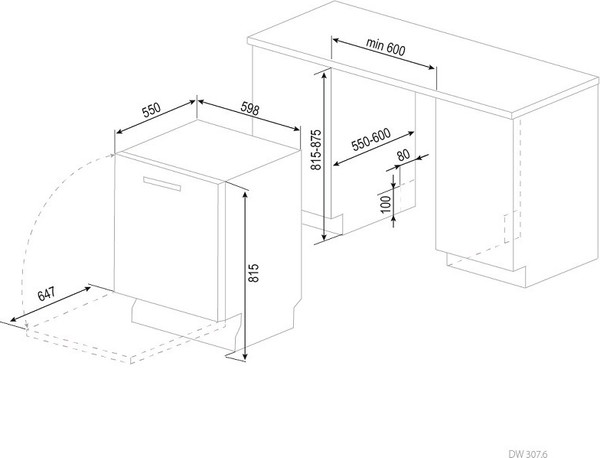 min 600

550

598

815-875

550-600

80

100

815

647

DW 307.6